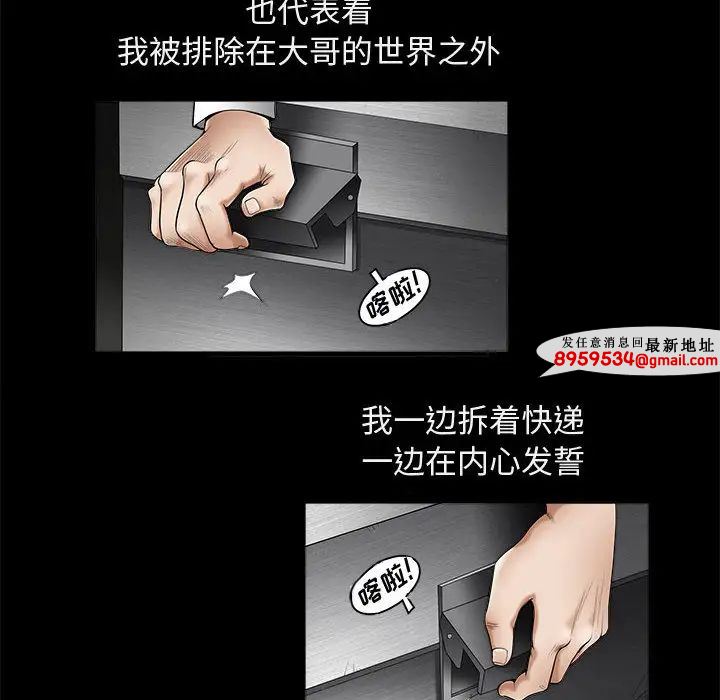 也代表着
我被排除在大哥的世界之外

喀啦!

发任意消息回最新地址
8959534@gmail.com

我一边拆着快递
一边在内心发誓

喀啦!